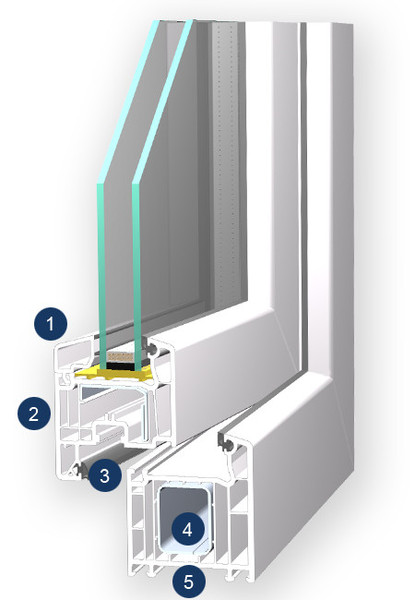 1
2
3
4
5