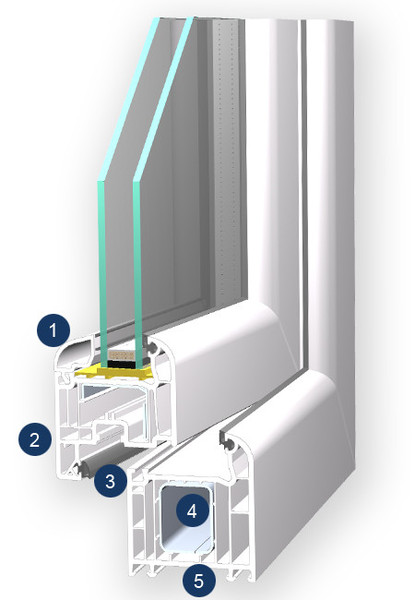 1
2
3
4
5